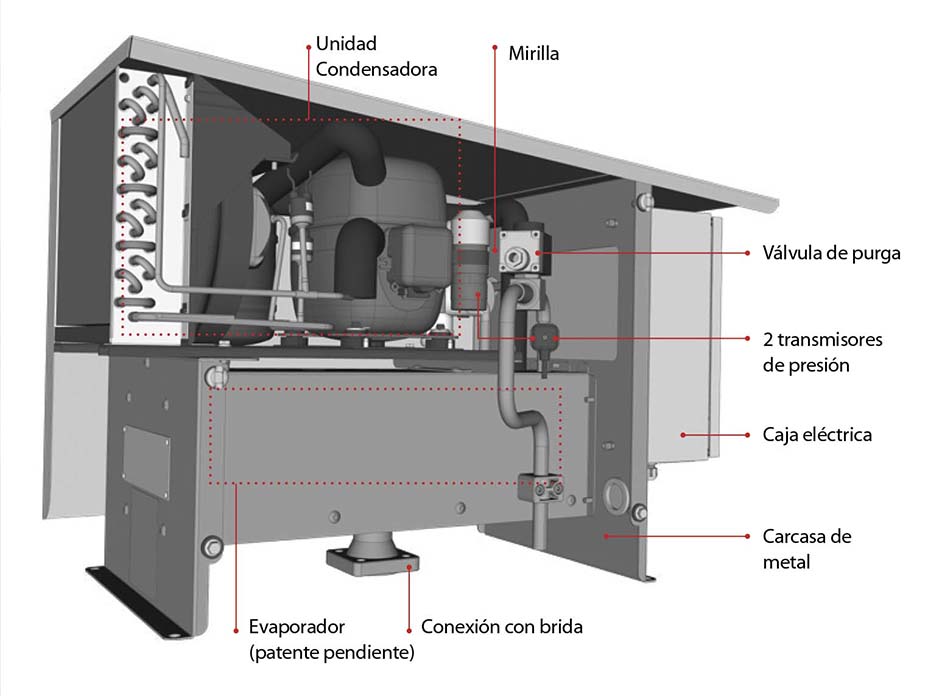 Unidad Condensadora

Mirilla

Válvula de purga

2 transmisores de presión

Caja eléctrica

Carcasa de metal

Evaporador (patente pendiente)

Conexión con brida