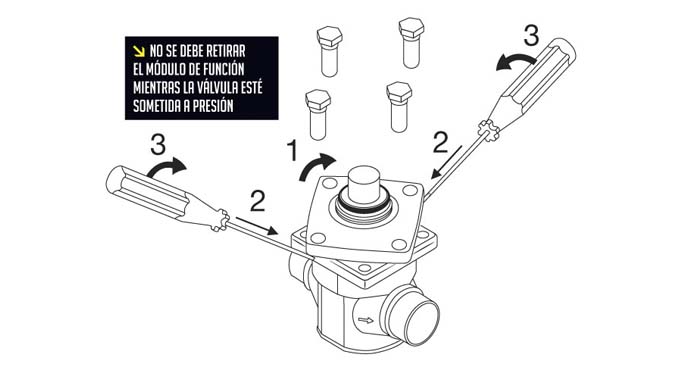 NO SE DEBE RETIRAR EL MÓDULO DE FUNCIÓN MIENTRAS LA VÁLVULA ESTÉ SOMETIDA A PRESIÓN

3

3

1

2

2