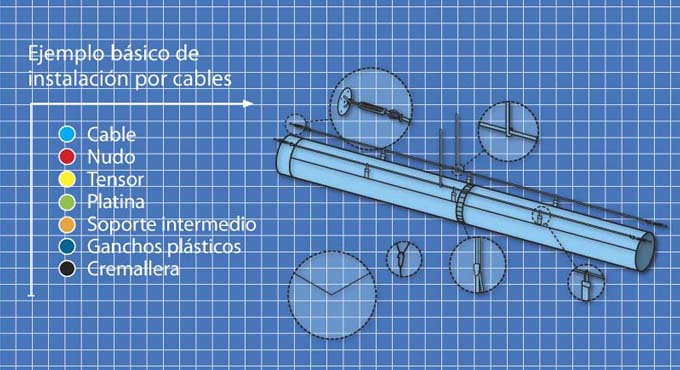 Ejemplo básico de instalación por cables

Cable
Nudo
Tensor
Platina
Soporte intermedio
Ganchos plásticos
Cremallera